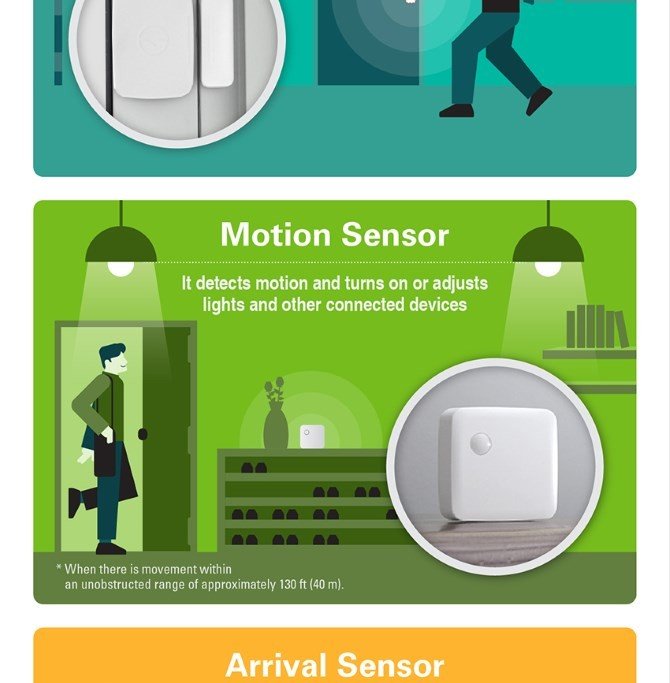 Motion Sensor

It detects motion and turns on or adjusts lights and other connected devices

* When there is movement within an unobstructed range of approximately 130 ft (40 m).

Arrival Sensor