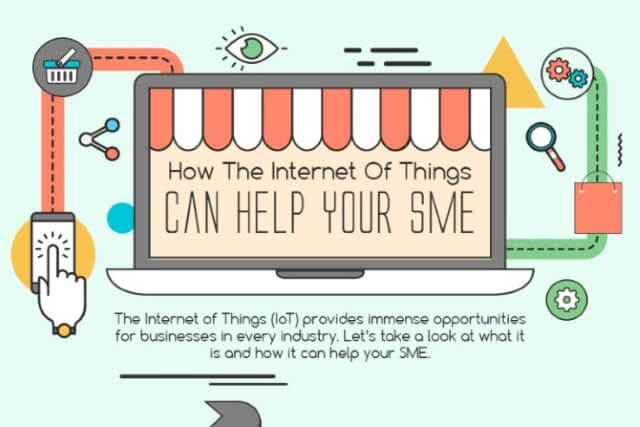 How The Internet Of Things
CAN HELP YOUR SME

The Internet of Things (IoT) provides immense opportunities for businesses in every industry. Let's take a look at what it is and how it can help your SME.