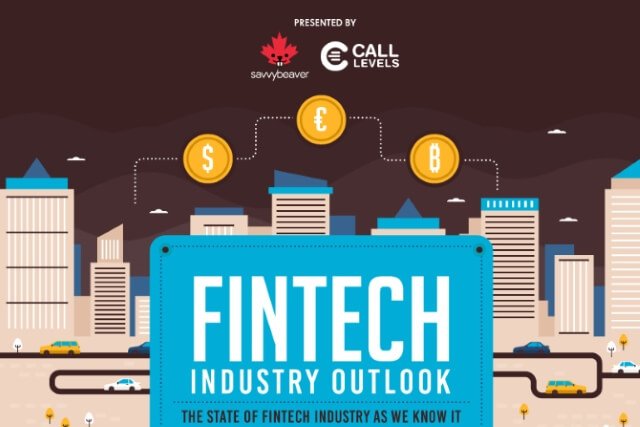 PRESENTED BY

savvybeaver

CALL LEVELS

$

€

₿

FINTECH

INDUSTRY OUTLOOK

THE STATE OF FINTECH INDUSTRY AS WE KNOW IT