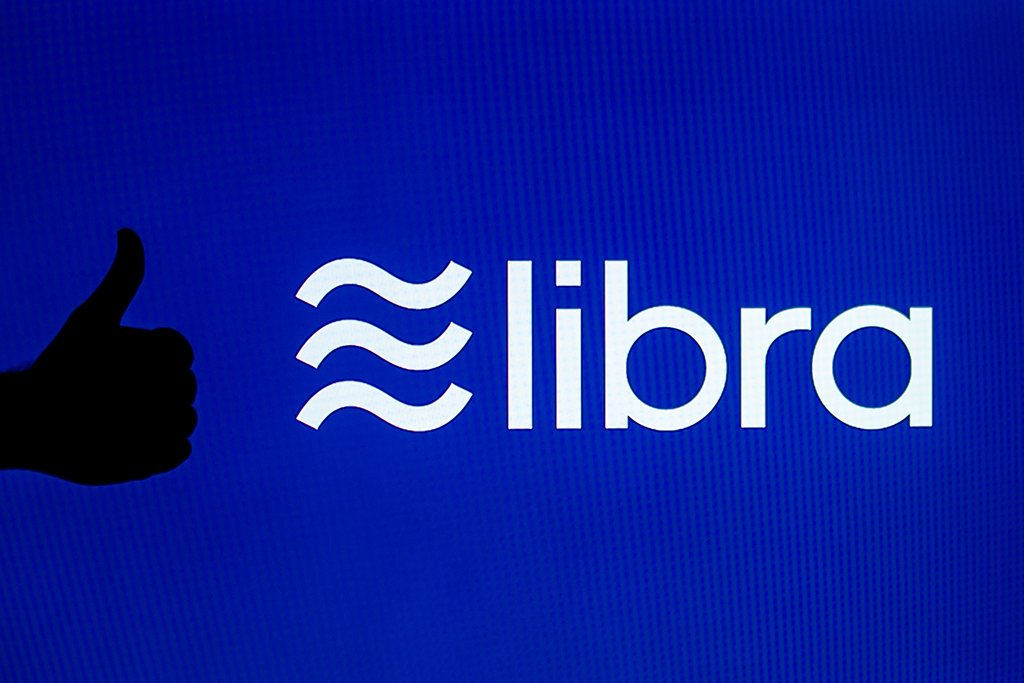 libra